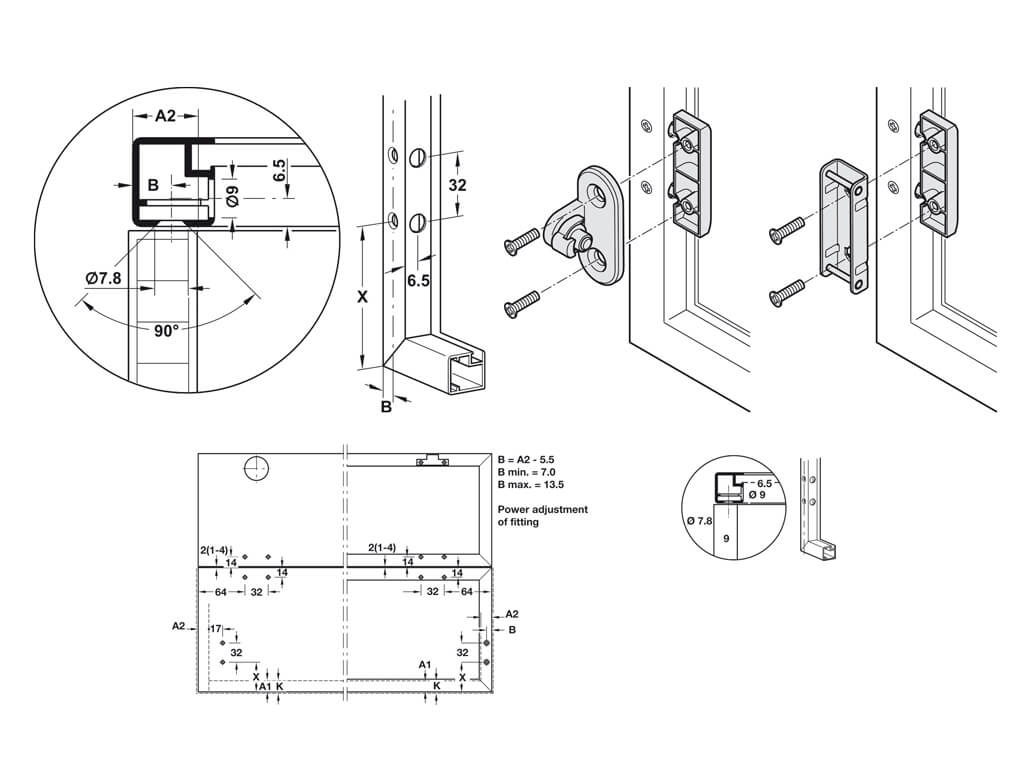 A2
B
6.5
Ø9
Ø7.8
90°
32
X
6.5
B

B = A2 - 5.5
B min. = 7.0
B max. = 13.5

Power adjustment of fitting

2(1-4)
14
14
64
32
2(1-4)
14
14
32
64
A2
17
32
X
A1
K
A2
B
32
A1
X
K

6.5
Ø 9
Ø 7.8
9