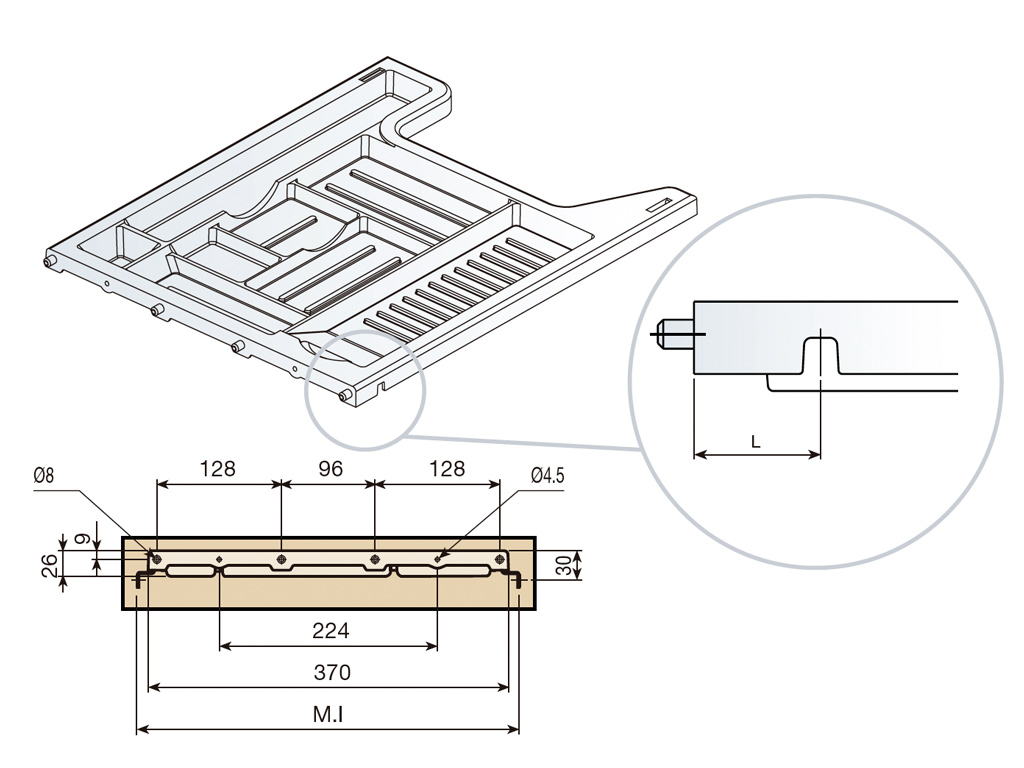 L

Ø8

128

96

128

Ø4.5

9

26

30

224

370

M.I