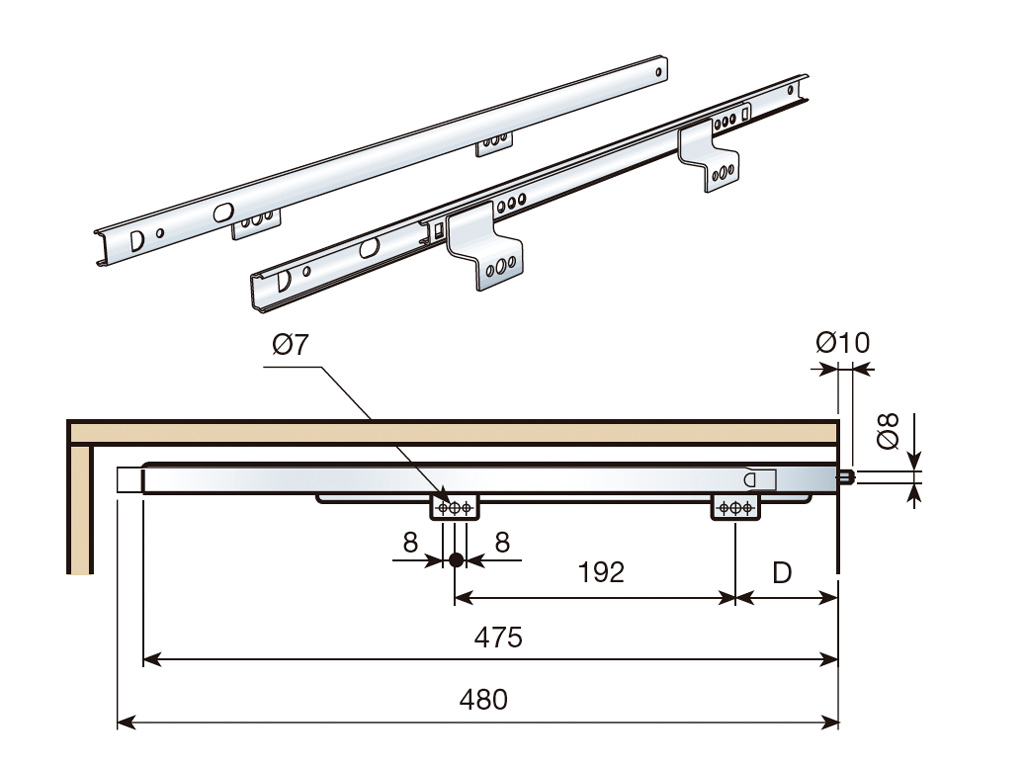 Ø7

Ø10

Ø8

8

8

192

D

475

480