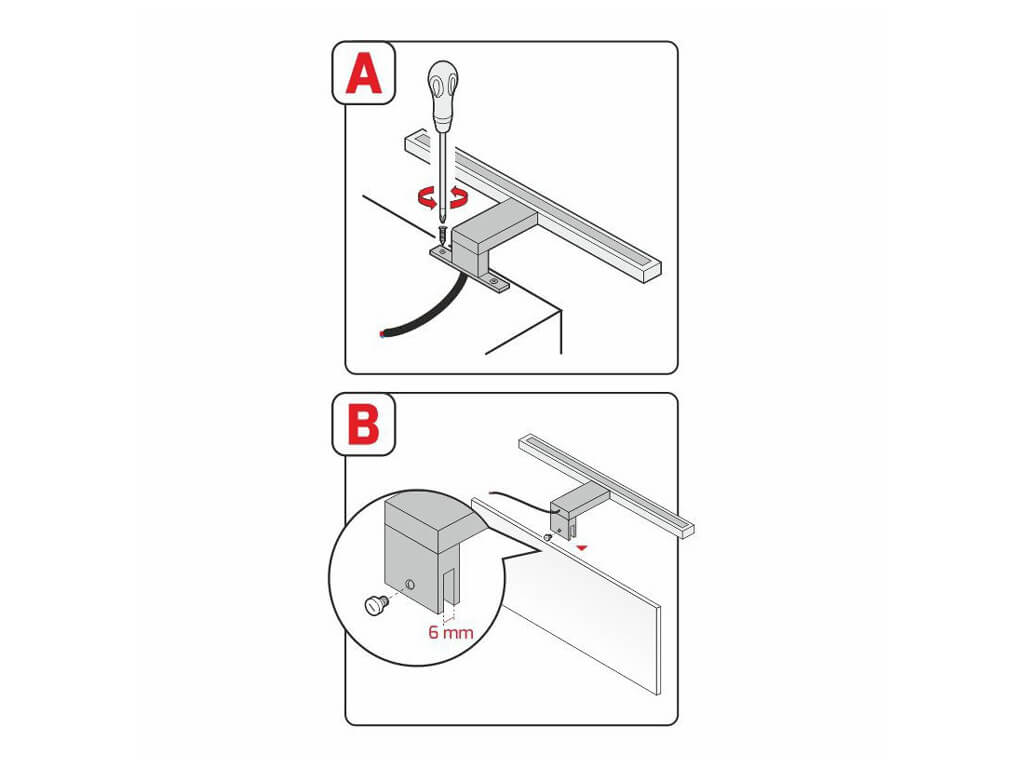 A

B

6 mm