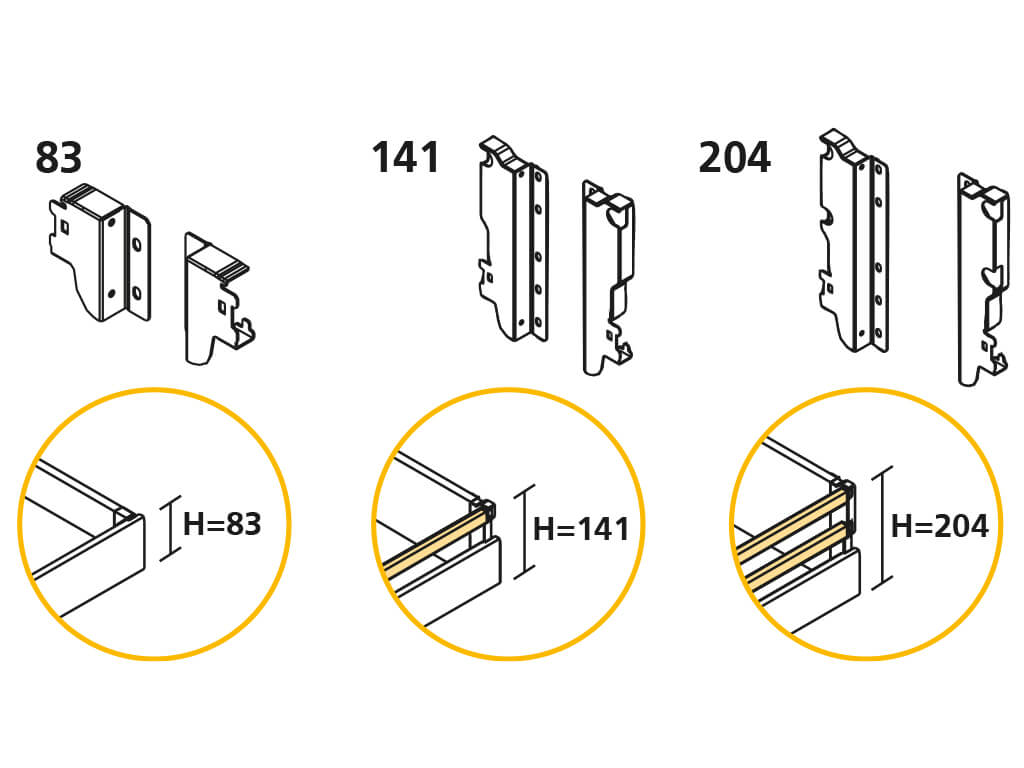 83

141

204

H=83

H=141

H=204