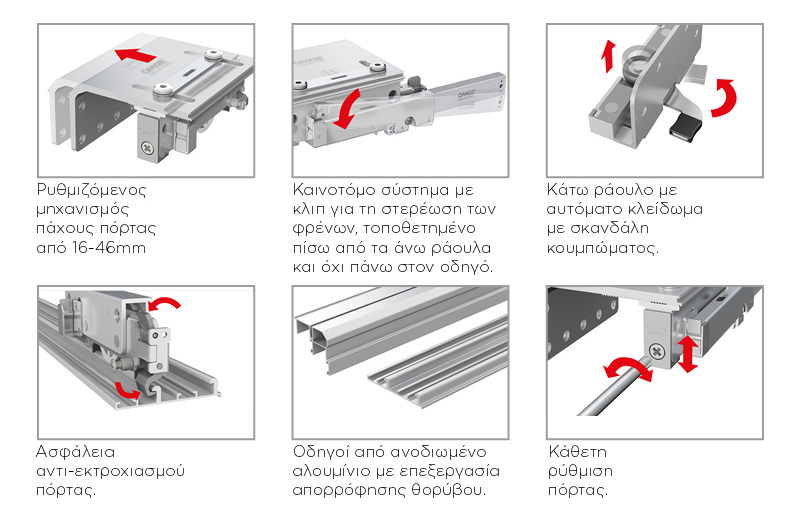 Ρυθμιζόμενος μηχανισμός πάχους πόρτας από 16-46mm

Καινοτόμο σύστημα με κλιπ για τη στερέωση των φρένων, τοποθετημένο πίσω από τα άνω ράουλα και όχι πάνω στον οδηγό.

Κάτω ράουλο με αυτόματο κλείδωμα με σκανδάλη κουμπώματος.

Ασφάλεια αντι-εκτροχιασμού πόρτας.

Οδηγοί από ανοδιωμένο αλουμίνιο με επεξεργασία απορρόφησης θορύβου.

Κάθετη ρύθμιση πόρτας.